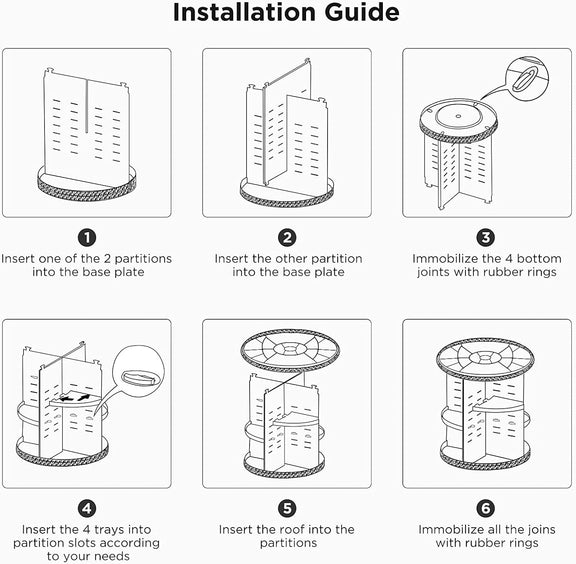 Installation Guide

1
Insert one of the 2 partitions into the base plate

2
Insert the other partition into the base plate

3
Immobilize the 4 bottom joints with rubber rings

4
Insert the 4 trays into partition slots according to your needs

5
Insert the roof into the partitions

6
Immobilize all the joins with rubber rings