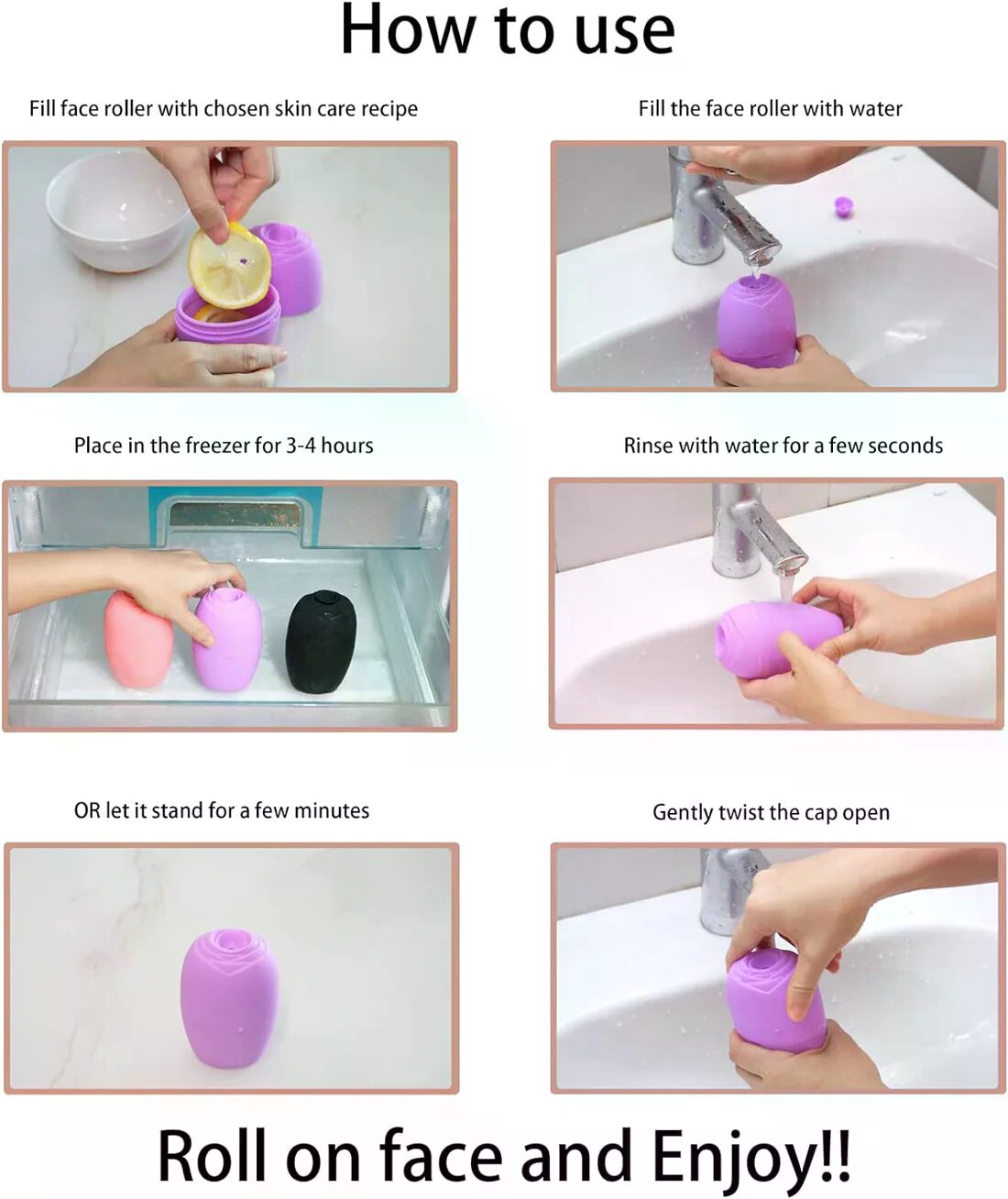 How to use

Fill face roller with chosen skin care recipe

Fill the face roller with water

Place in the freezer for 3-4 hours

Rinse with water for a few seconds

OR let it stand for a few minutes

Gently twist the cap open

Roll on face and Enjoy!!