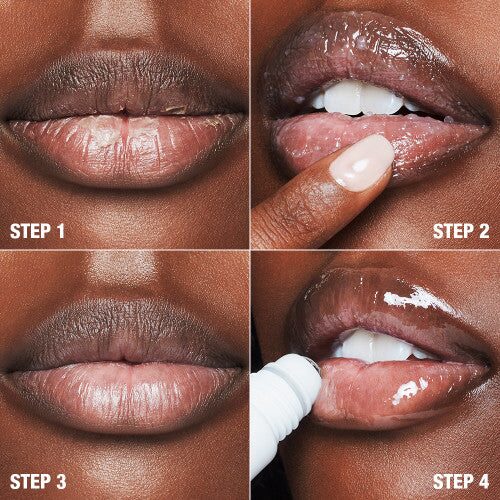 STEP 1

STEP 2

STEP 3

STEP 4